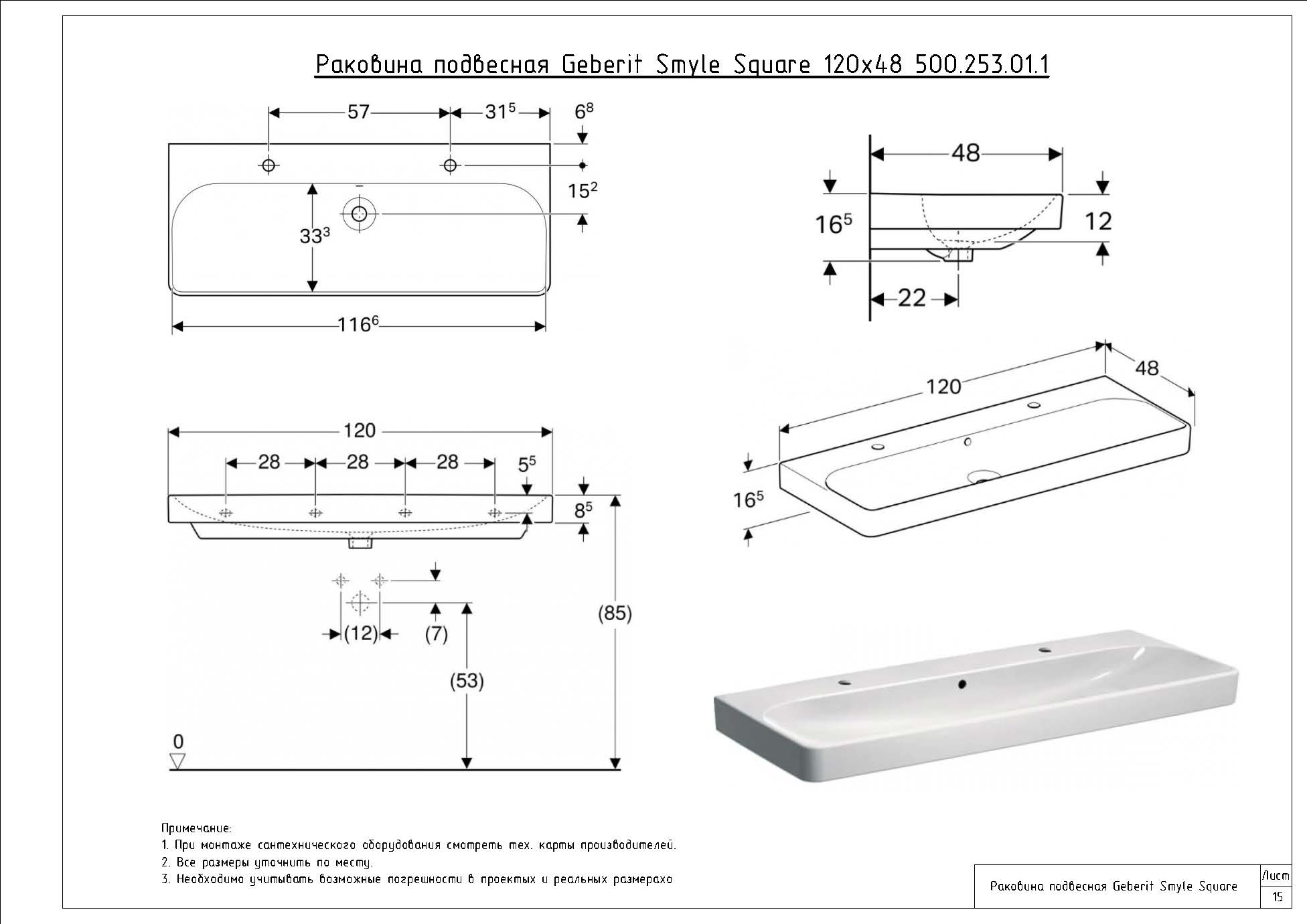 Раковина подвесная Geberit Smyle Square 120x48 500.253.01.1

57
$31^5$
$6^8$
$15^2$
$33^3$
$116^6$

48
$16^5$
12
22

120
48
$16^5$

120
28
28
28
$5^5$
$8^5$
(12)
(7)
(53)
(85)
0

Примечание:
1. При монтаже сантехнического оборудования смотреть тех. карты производителей.
2. Все размеры уточнить по месту.
3. Необходимо учитывать возможные погрешности в проектых и реальных размерахо

Раковина подвесная Geberit Smyle Square
Лист
15