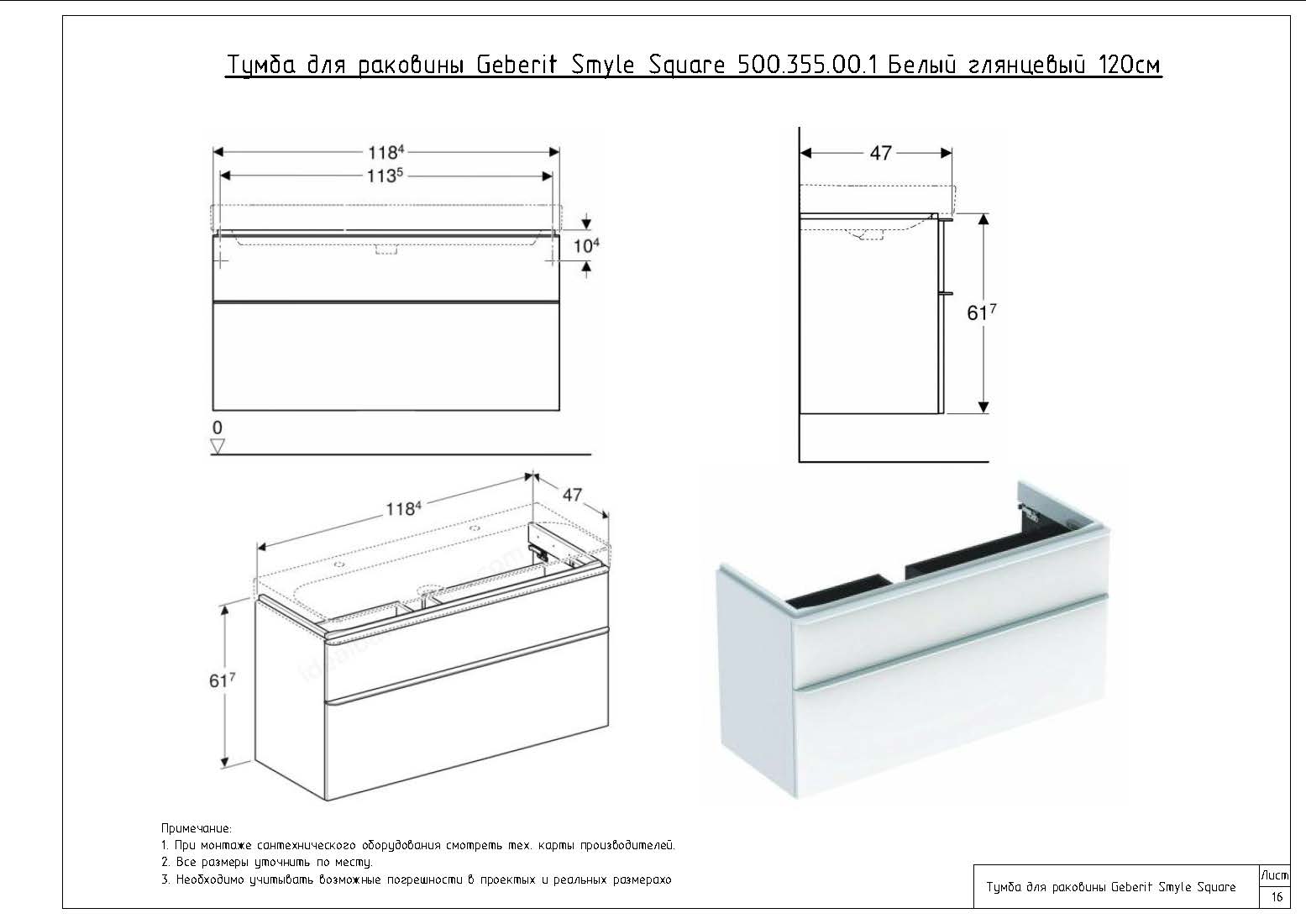 Тумба для раковины Geberit Smyle Square 500.355.00.1 Белый глянцевый 120см

$118^4$
$113^5$
$10^4$
0

47
$61^7$

$118^4$
47
$61^7$

Примечание:
1. При монтаже сантехнического оборудования смотреть тех. карты производителей.
2. Все размеры уточнить по месту.
3. Необходимо учитывать возможные погрешности в проектых и реальных размерахо

Тумба для раковины Geberit Smyle Square

Лист
16